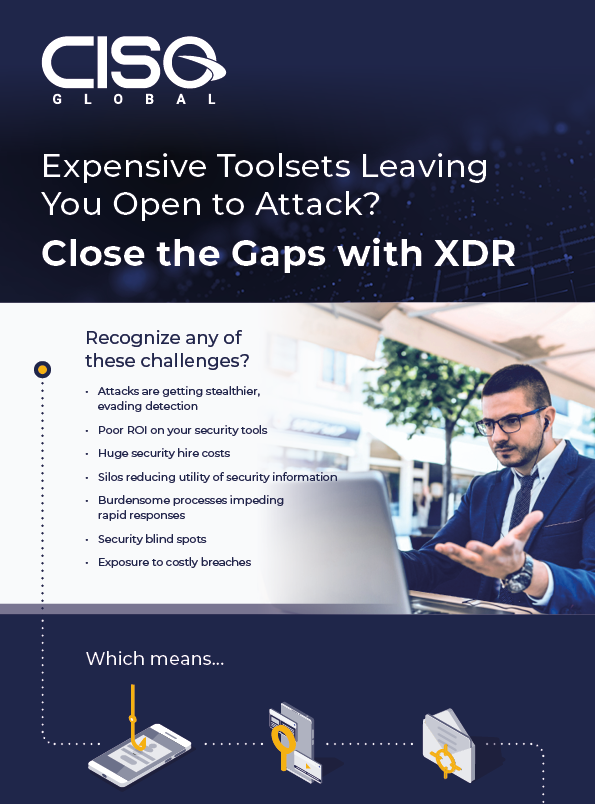 CISO
GLOBAL

Expensive Toolsets Leaving You Open to Attack?

Close the Gaps with XDR

Recognize any of these challenges?

• Attacks are getting stealthier, evading detection
• Poor ROI on your security tools
• Huge security hire costs
• Silos reducing utility of security information
• Burdensome processes impeding rapid responses
• Security blind spots
• Exposure to costly breaches

Which means...